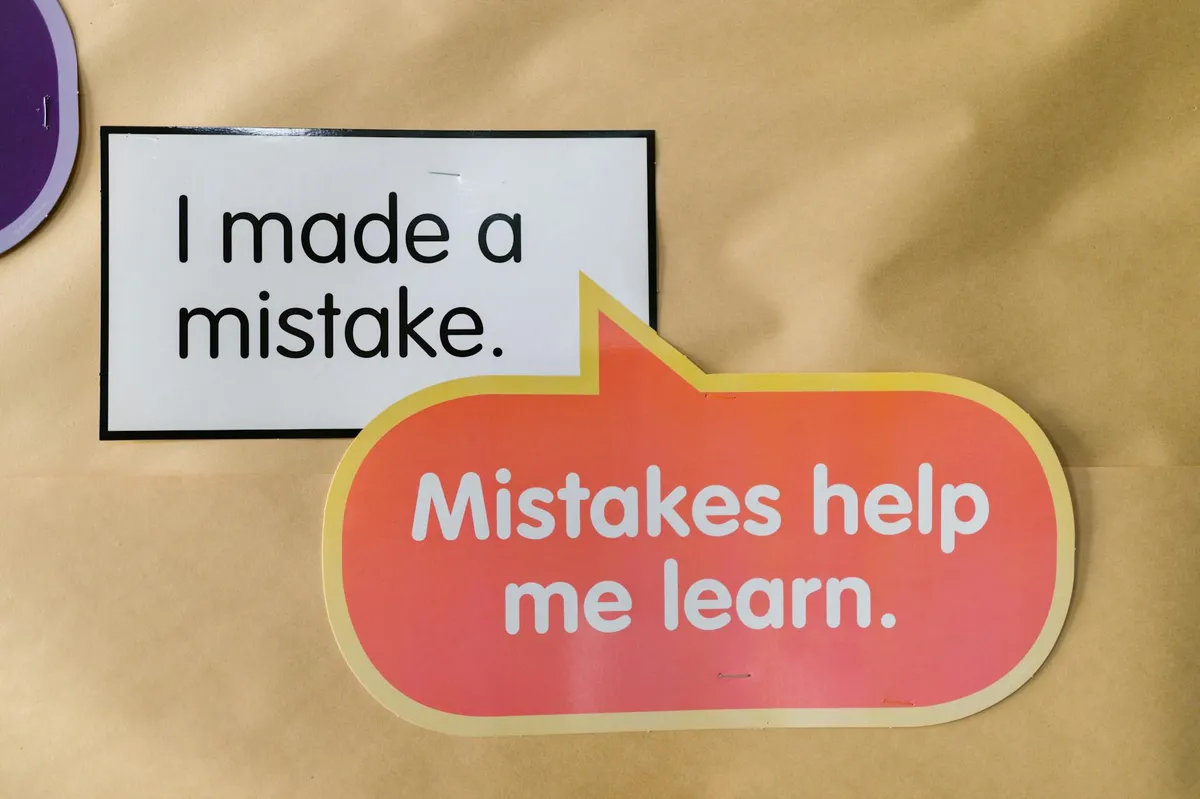 I made a mistake.

Mistakes help me learn.